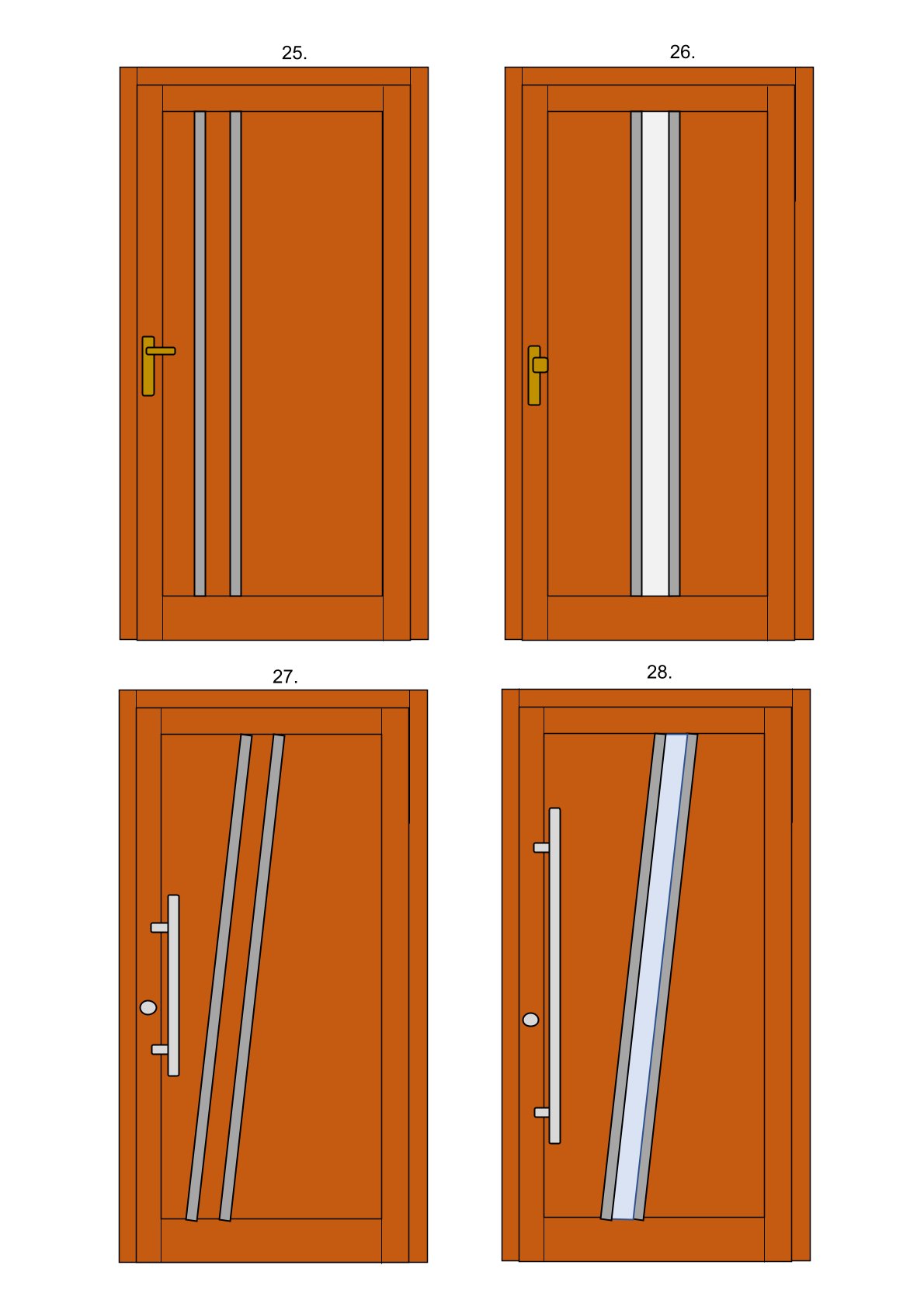 25.

26.

27.

28.